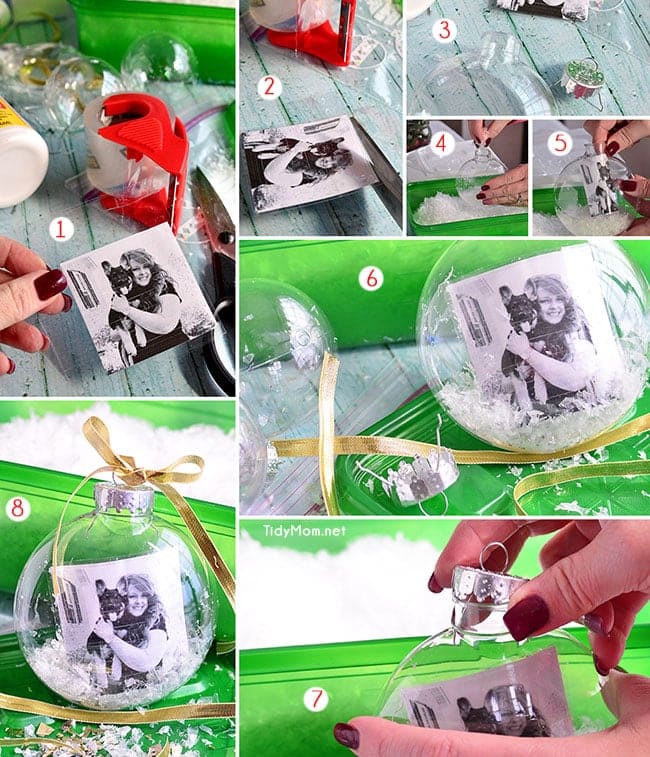 1
2
3
4
5
6
8
TidyMom.net
7